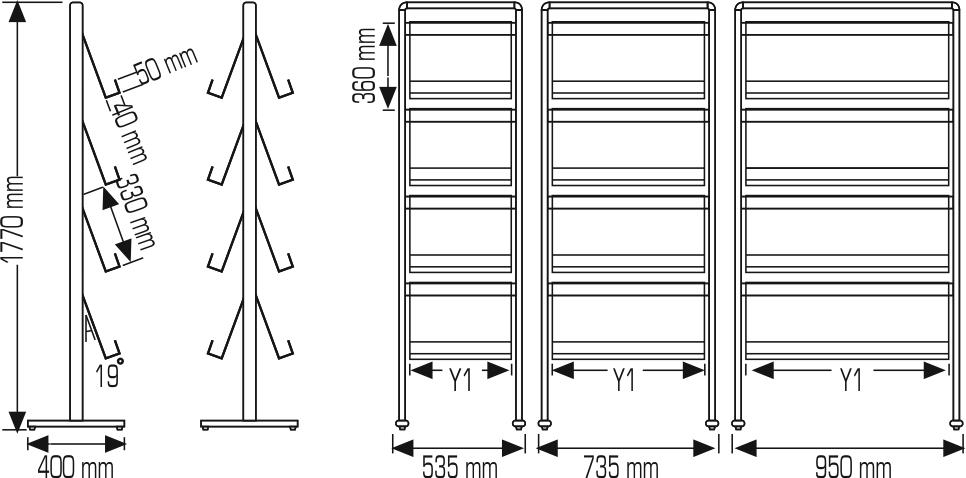 1770 mm
50 mm
40 mm
330 mm
A
19°
400 mm
360 mm
Y1
Y1
Y1
535 mm
735 mm
950 mm