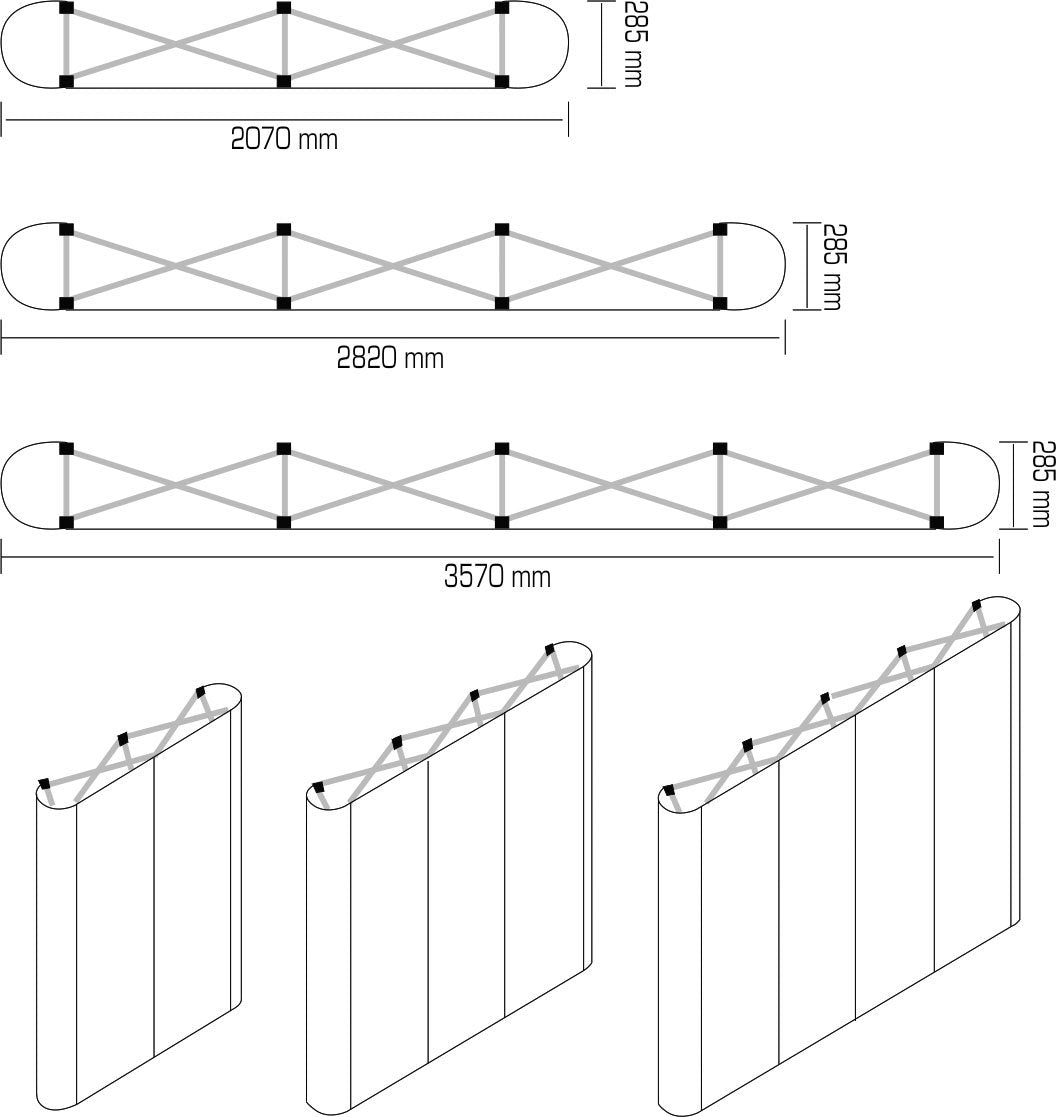 285 mm
2070 mm
285 mm
2820 mm
285 mm
3570 mm